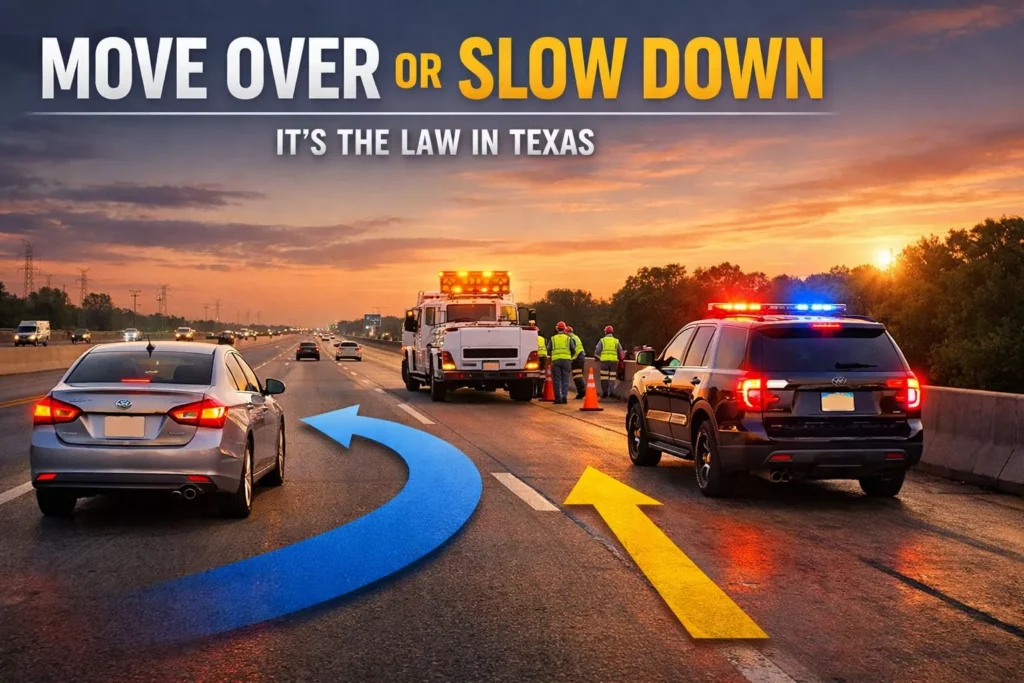 MOVE OVER OR SLOW DOWN

IT'S THE LAW IN TEXAS